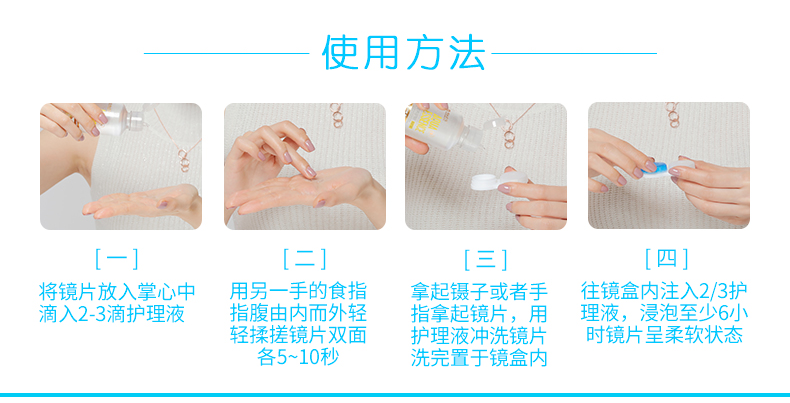 使用方法

[ 一 ]
将镜片放入掌心中滴入2-3滴护理液

[ 二 ]
用另一手的食指指腹由内而外轻轻揉搓镜片双面各5~10秒

[ 三 ]
拿起镊子或者手指拿起镜片，用护理液冲洗镜片洗完置于镜盒内

[ 四 ]
往镜盒内注入2/3护理液，浸泡至少6小时镜片呈柔软状态