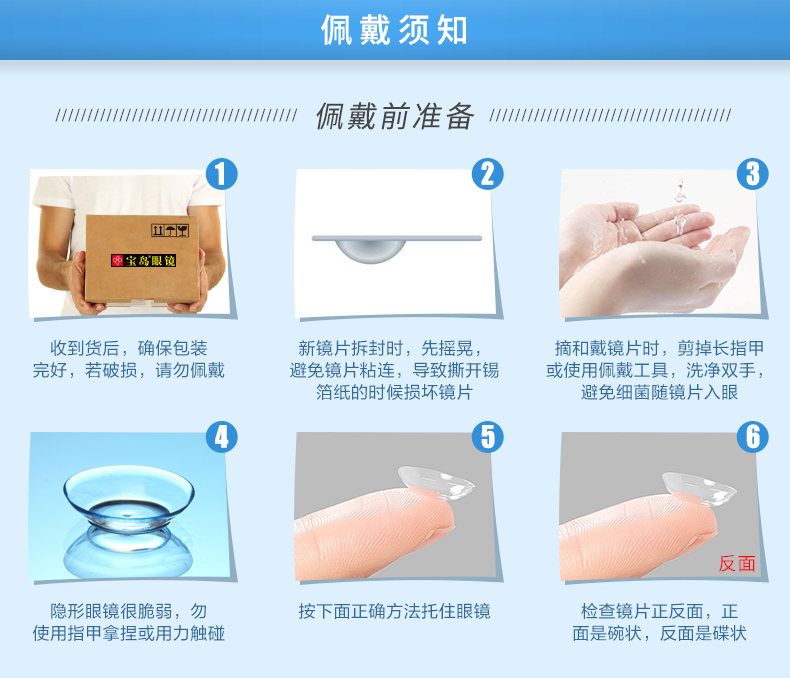 佩戴须知

佩戴前准备

1

宝岛眼镜

收到货后，确保包装完好，若破损，请勿佩戴

2

新镜片拆封时，先摇晃，避免镜片粘连，导致撕开锡箔纸的时候损坏镜片

3

摘和戴镜片时，剪掉长指甲或使用佩戴工具，洗净双手，避免细菌随镜片入眼

4

隐形眼镜很脆弱，勿使用指甲拿捏或用力触碰

5

按下面正确方法托住眼镜

6

反面

检查镜片正反面，正面是碗状，反面是碟状