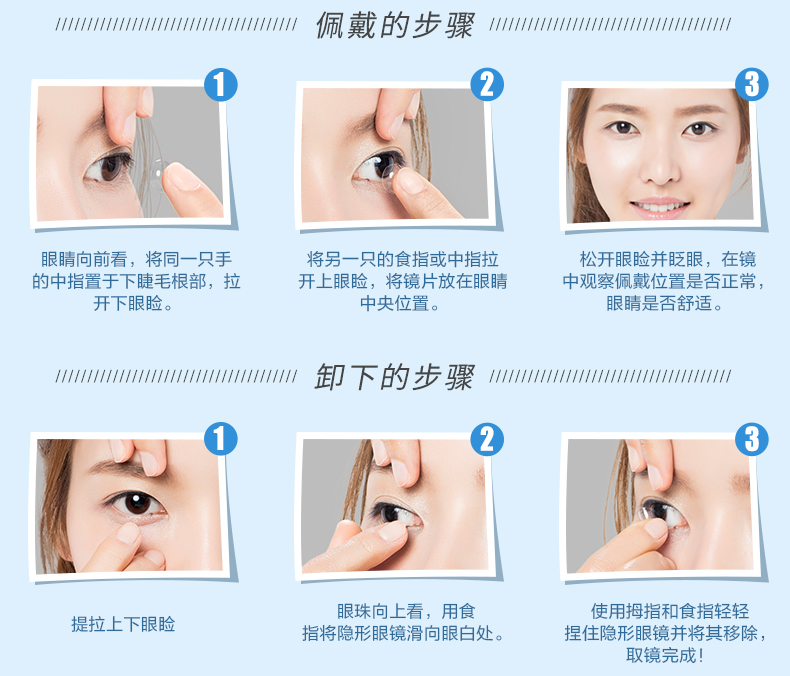 佩戴的步骤

1
眼睛向前看，将同一只手的中指置于下睫毛根部，拉开下眼睑。

2
将另一只的食指或中指拉开上眼睑，将镜片放在眼睛中央位置。

3
松开眼睑并眨眼，在镜中观察佩戴位置是否正常，眼睛是否舒适。

卸下的步骤

1
提拉上下眼睑

2
眼珠向上看，用食指将隐形眼镜滑向眼白处。

3
使用拇指和食指轻轻捏住隐形眼镜并将其移除，取镜完成！