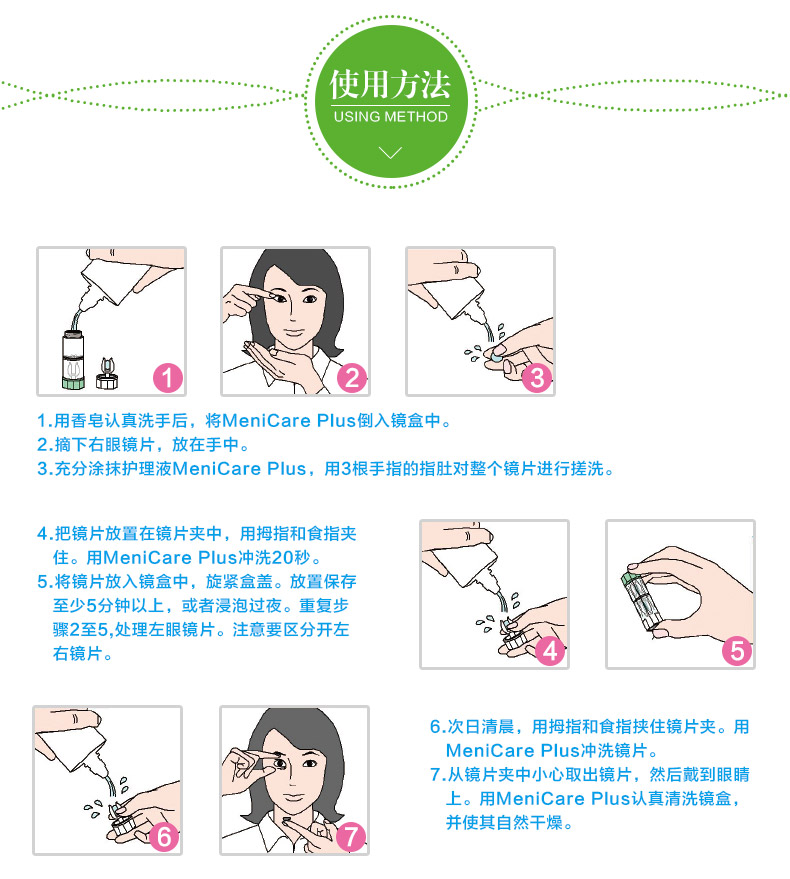 使用方法
USING METHOD

1

2

3

1.用香皂认真洗手后，将MeniCare Plus倒入镜盒中。
2.摘下右眼镜片，放在手中。
3.充分涂抹护理液MeniCare Plus，用3根手指的指肚对整个镜片进行搓洗。

4.把镜片放置在镜片夹中，用拇指和食指夹住。用MeniCare Plus冲洗20秒。
5.将镜片放入镜盒中，旋紧盒盖。放置保存至少5分钟以上，或者浸泡过夜。重复步骤2至5,处理左眼镜片。注意要区分开左右镜片。

4

5

6

7

6.次日清晨，用拇指和食指挟住镜片夹。用MeniCare Plus冲洗镜片。
7.从镜片夹中小心取出镜片，然后戴到眼睛上。用MeniCare Plus认真清洗镜盒，并使其自然干燥。