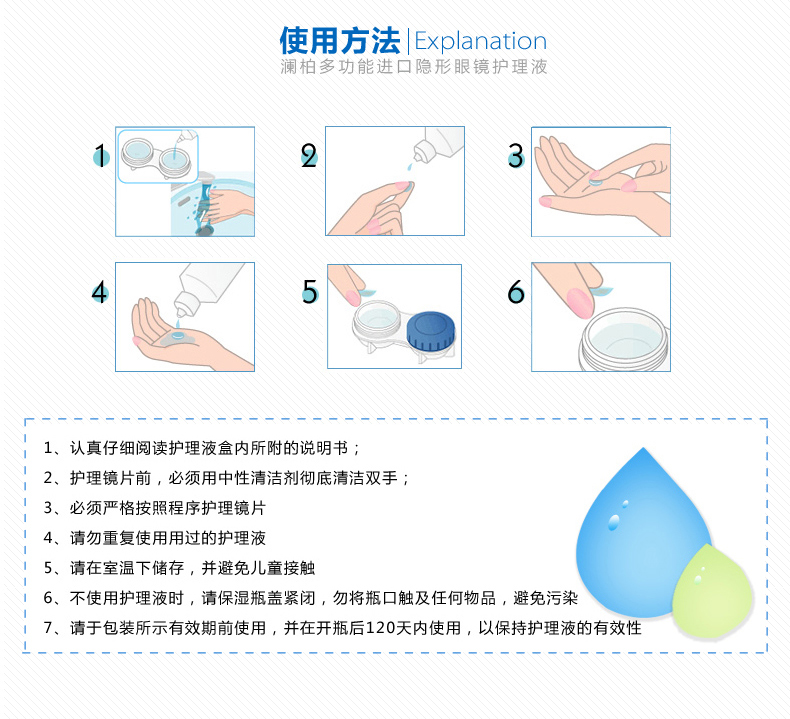 使用方法 | Explanation
澜柏多功能进口隐形眼镜护理液

1

2

3

4

5

6

1、认真仔细阅读护理液盒内所附的说明书；
2、护理镜片前，必须用中性清洁剂彻底清洁双手；
3、必须严格按照程序护理镜片
4、请勿重复使用用过的护理液
5、请在室温下储存，并避免儿童接触
6、不使用护理液时，请保湿瓶盖紧闭，勿将瓶口触及任何物品，避免污染
7、请于包装所示有效期前使用，并在开瓶后120天内使用，以保持护理液的有效性